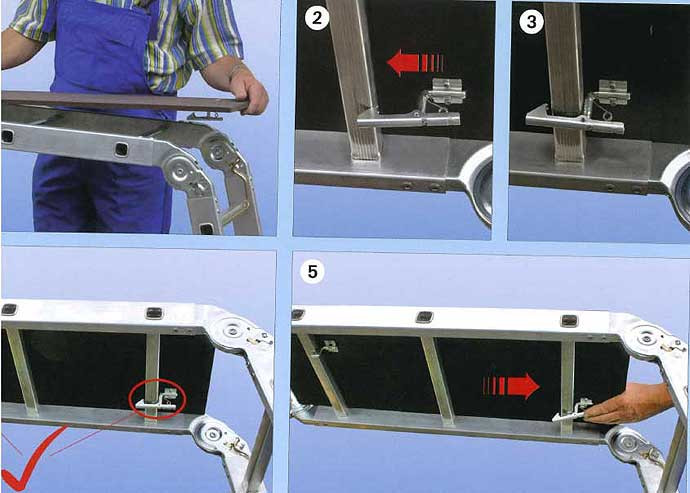 2

3

5