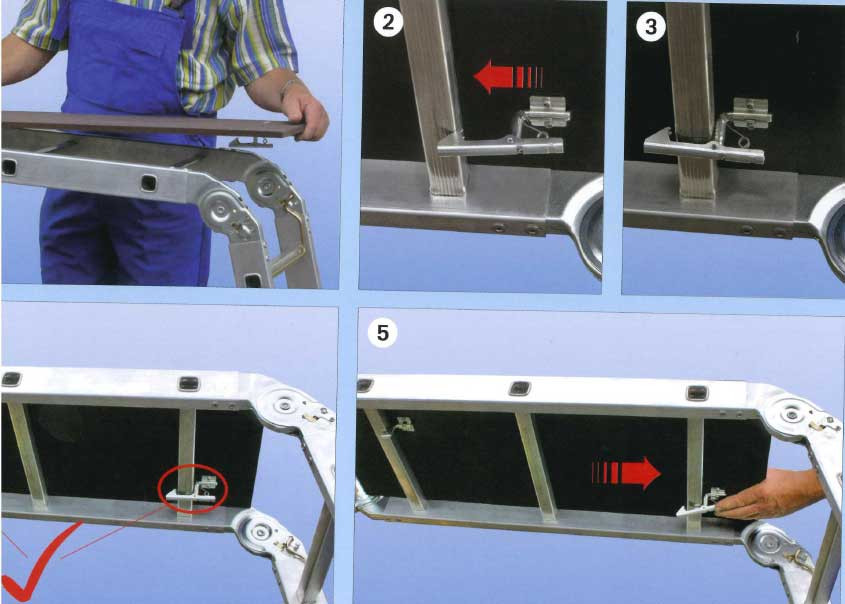 2

3

5