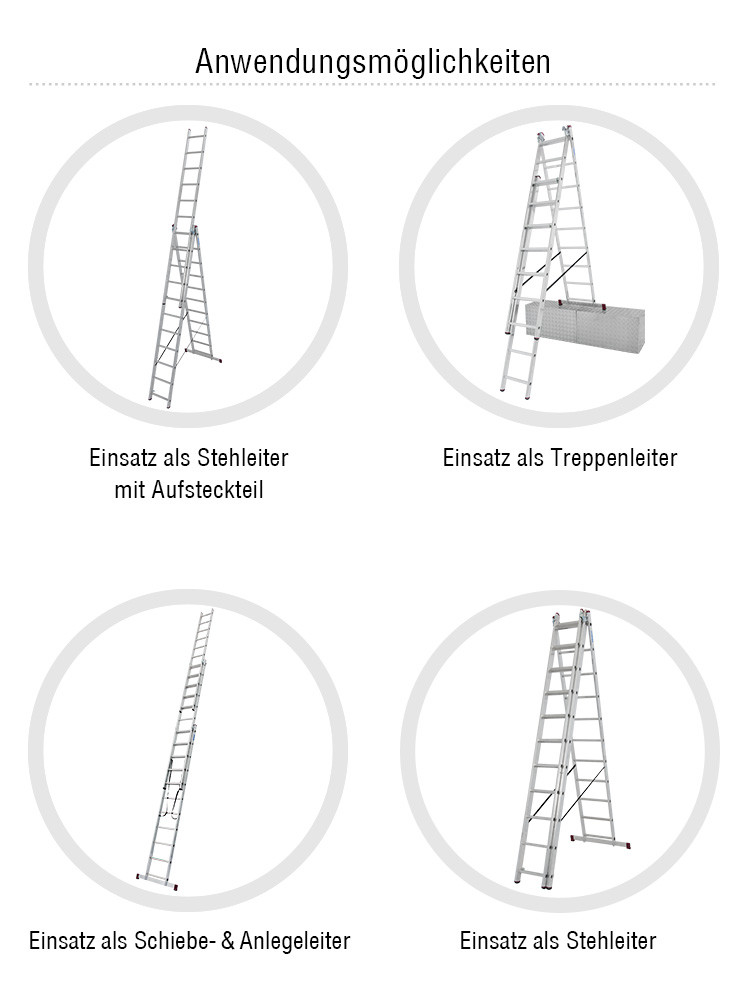 Anwendungsmöglichkeiten

Einsatz als Stehleiter mit Aufsteckteil

Einsatz als Treppenleiter

Einsatz als Schiebe- & Anlegeleiter

Einsatz als Stehleiter