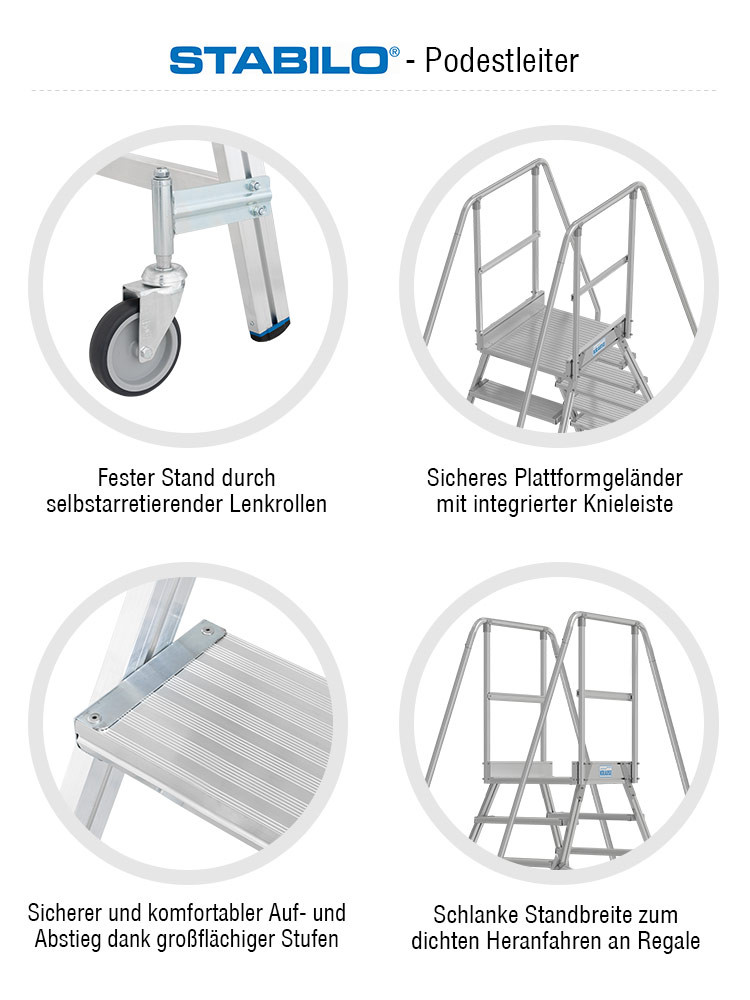 STABILO® - Podestleiter

Fester Stand durch selbstarretierender Lenkrollen

Sicheres Plattformgeländer mit integrierter Knieleiste

Sicherer und komfortabler Auf- und Abstieg dank großflächiger Stufen

Schlanke Standbreite zum dichten Heranfahren an Regale