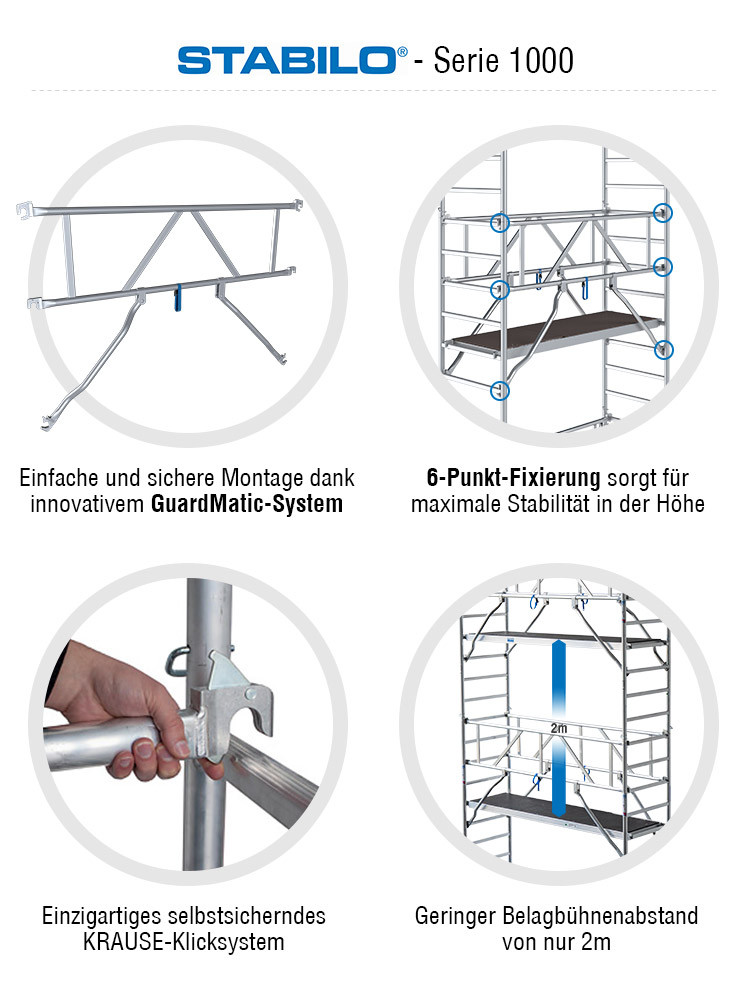 STABILO® - Serie 1000

Einfache und sichere Montage dank innovativem GuardMatic-System

6-Punkt-Fixierung sorgt für maximale Stabilität in der Höhe

Einzigartiges selbstsicherndes KRAUSE-Klicksystem

2m

Geringer Belagbühnenabstand von nur 2m