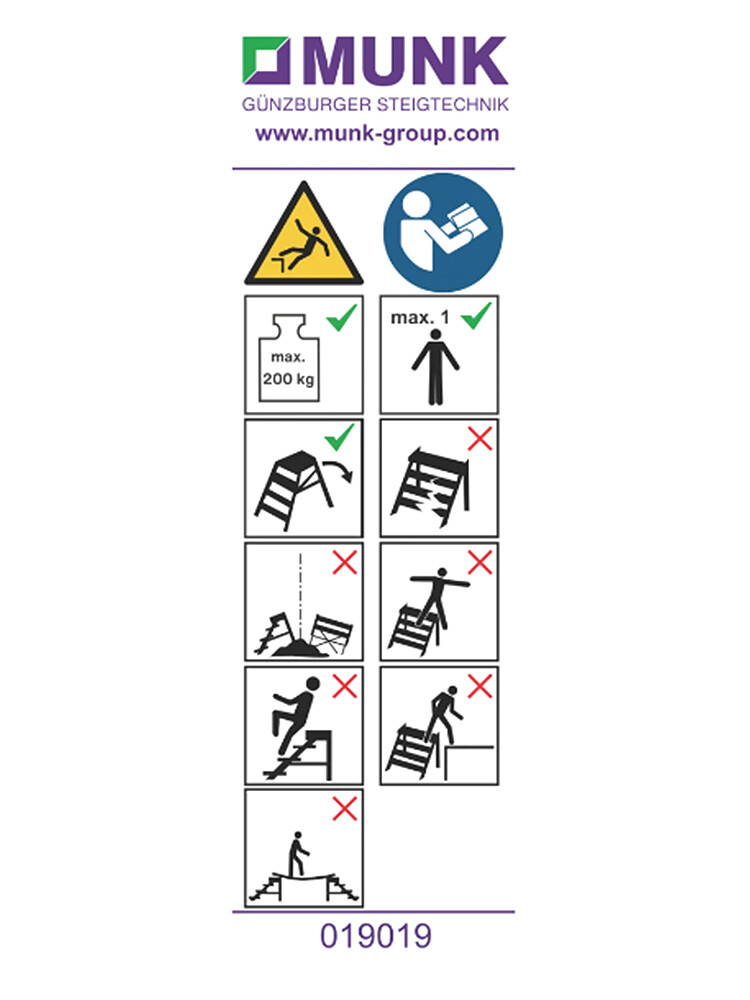 MUNK
GÜNZBURGER STEIGTECHNIK
www.munk-group.com

max. 200 kg

max. 1

019019