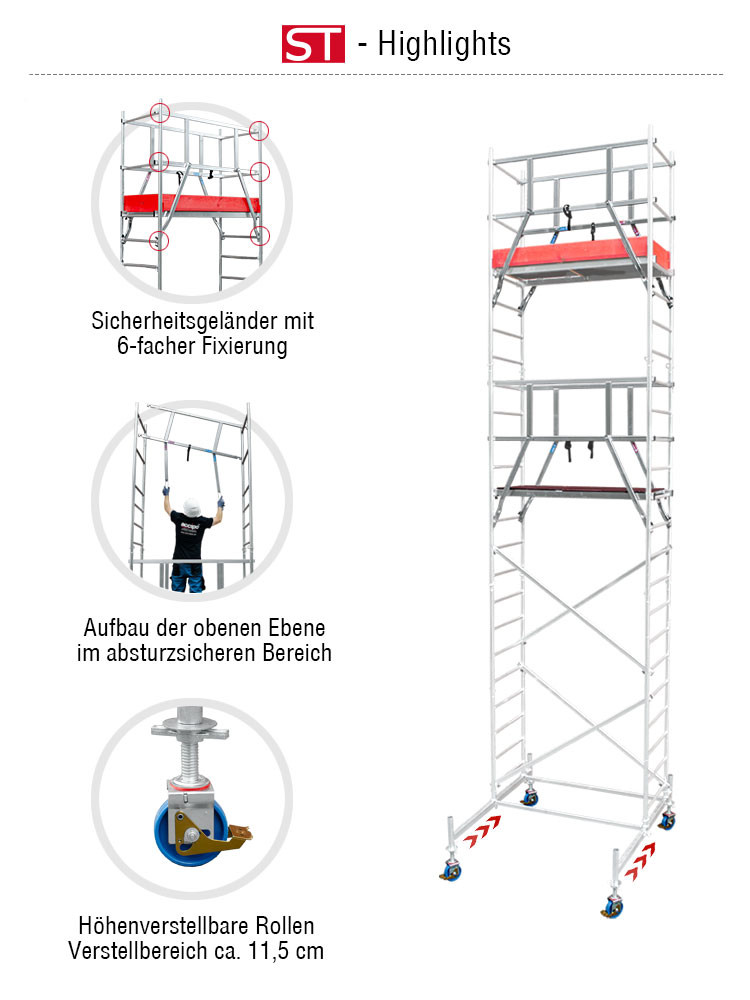 ST - Highlights

Sicherheitsgeländer mit 6-facher Fixierung

Aufbau der obenen Ebene im absturzsicheren Bereich

Höhenverstellbare Rollen Verstellbereich ca. 11,5 cm